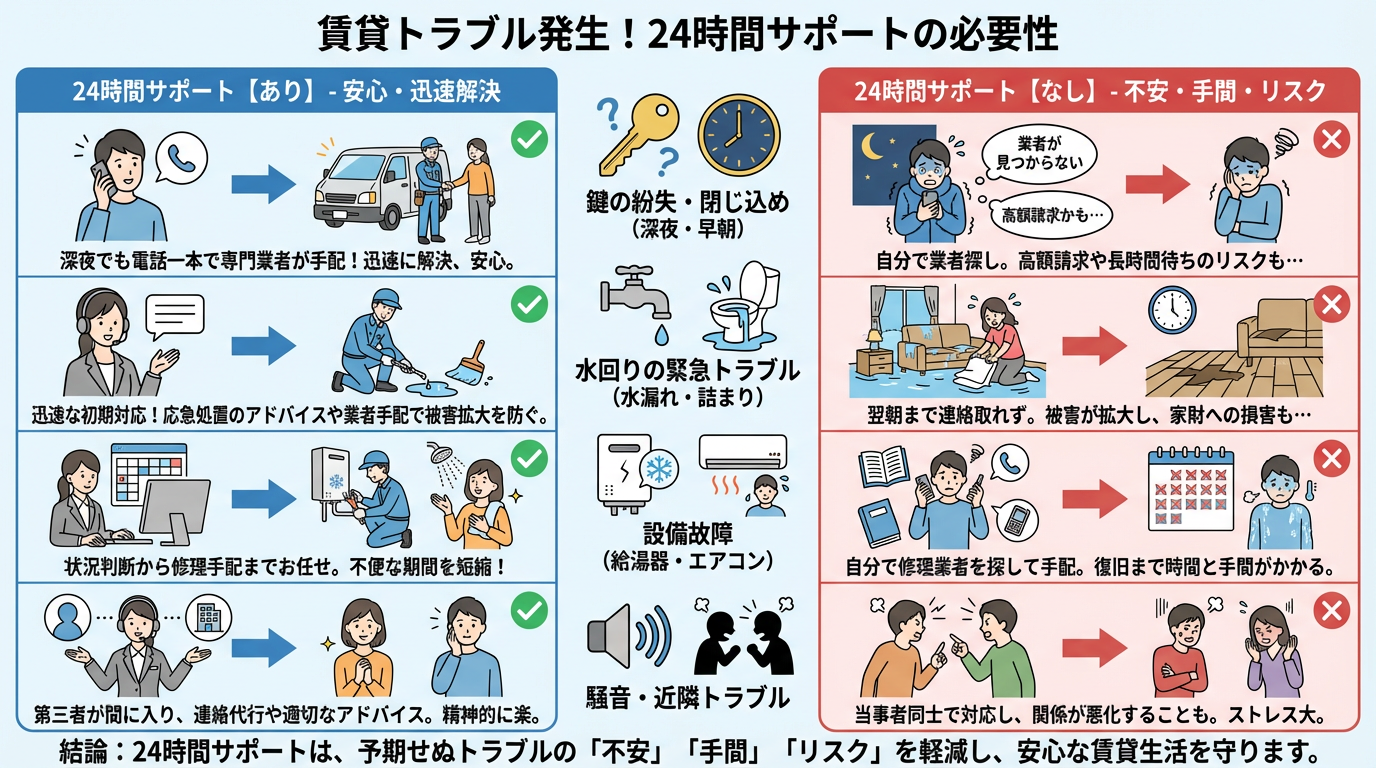 賃貸トラブル発生！24時間サポートの必要性

24時間サポート【あり】- 安心・迅速解決

深夜でも電話一本で専門業者が手配！迅速に解決、安心。

迅速な初期対応！応急処置のアドバイスや業者手配で被害拡大を防ぐ。

状況判断から修理手配までお任せ。不便な期間を短縮！

第三者が間に入り、連絡代行や適切なアドバイス。精神的に楽。

鍵の紛失・閉じ込め
（深夜・早朝）

水回りの緊急トラブル
（水漏れ・詰まり）

設備故障
（給湯器・エアコン）

騒音・近隣トラブル

24時間サポート【なし】- 不安・手間・リスク

業者が見つからない

高額請求かも…

自分で業者探し。高額請求や長時間待ちのリスクも…

翌朝まで連絡取れず。被害が拡大し、家財への損害も…

自分で修理業者を探して手配。復旧まで時間と手間がかかる。

当事者同士で対応し、関係が悪化することも。ストレス大。

結論：24時間サポートは、予期せぬトラブルの「不安」「手間」「リスク」を軽減し、安心な賃貸生活を守ります。