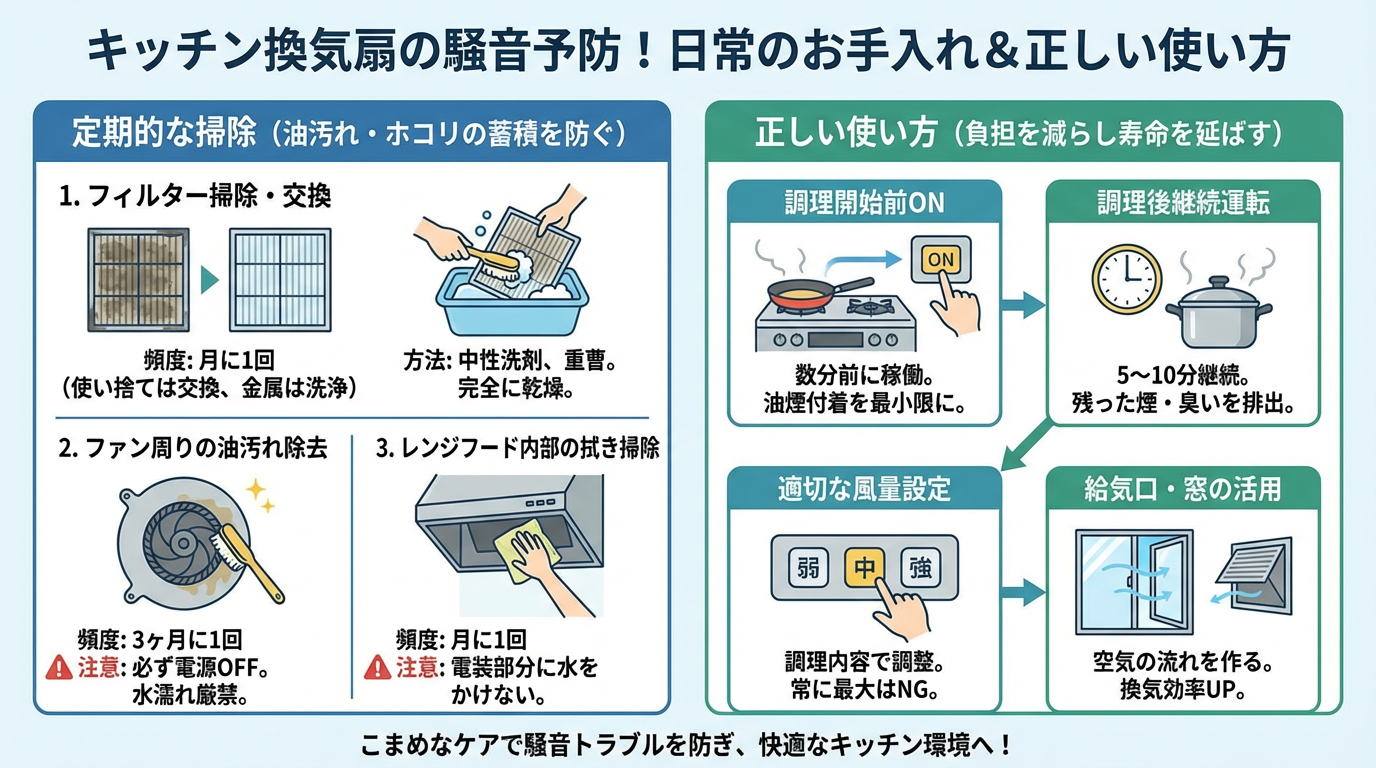 キッチン換気扇の騒音予防！日常のお手入れ＆正しい使い方

定期的な掃除（油汚れ・ホコリの蓄積を防ぐ）

1. フィルター掃除・交換

頻度: 月に1回
（使い捨ては交換、金属は洗浄）

方法: 中性洗剤、重曹。
完全に乾燥。

2. ファン周りの油汚れ除去

頻度: 3ヶ月に1回
注意: 必ず電源OFF。
水濡れ厳禁。

3. レンジフード内部の拭き掃除

頻度: 月に1回
注意: 電装部分に水をかけない。

正しい使い方（負担を減らし寿命を延ばす）

調理開始前ON

ON

数分前に稼働。
油煙付着を最小限に。

調理後継続運転

5〜10分継続。
残った煙・臭いを排出。

適切な風量設定

弱 中 強

調理内容で調整。
常に最大はNG。

給気口・窓の活用

空気の流れを作る。
換気効率UP。

こまめなケアで騒音トラブルを防ぎ、快適なキッチン環境へ！