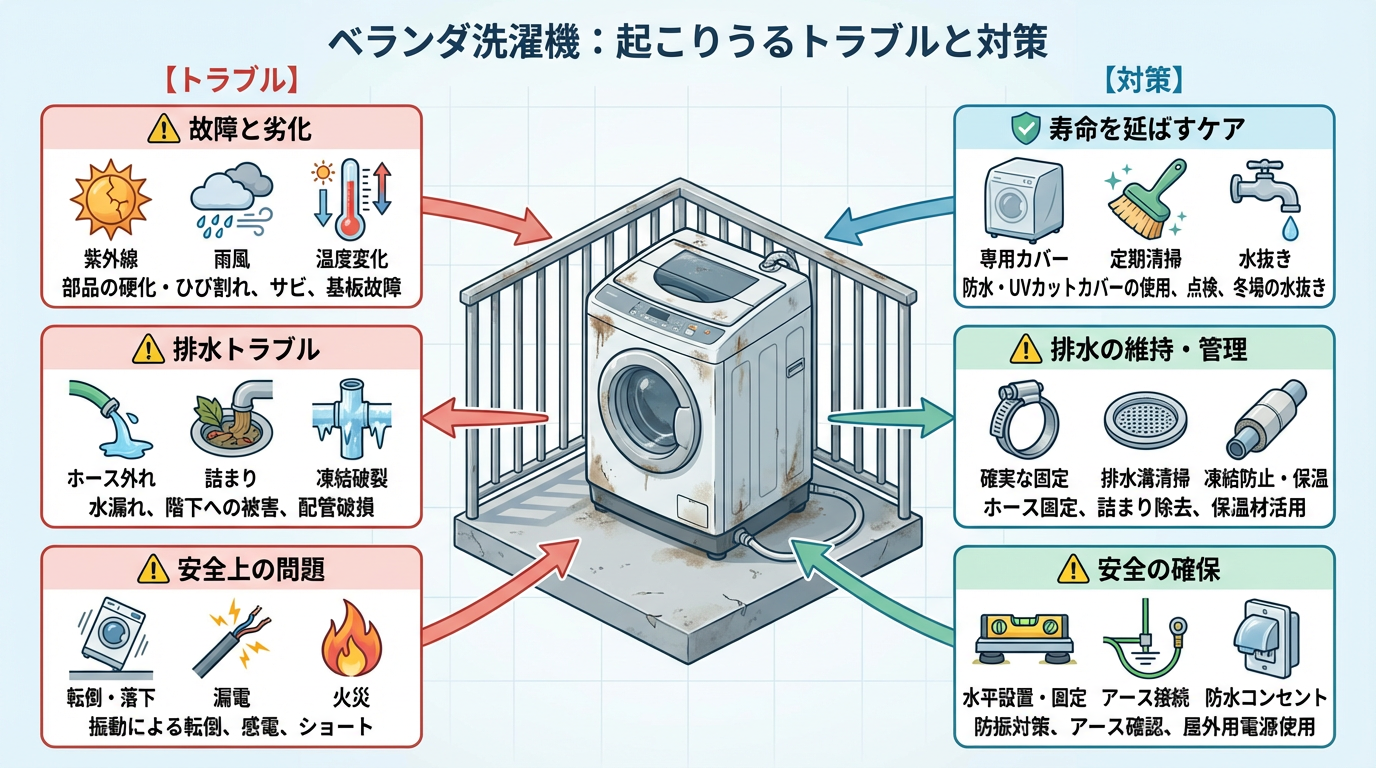 ベランダ洗濯機：起こりうるトラブルと対策

【トラブル】

故障と劣化

紫外線　雨風　温度変化
部品の硬化・ひび割れ、サビ、基板故障

排水トラブル

ホース外れ　詰まり　凍結破裂
水漏れ、階下への被害、配管破損

安全上の問題

転倒・落下　漏電　火災
振動による転倒、感電、ショート

【対策】

寿命を延ばすケア

専用カバー　定期清掃　水抜き
防水・UVカットカバーの使用、点検、冬場の水抜き

排水の維持・管理

確実な固定　排水溝清掃　凍結防止・保温
ホース固定、詰まり除去、保温材活用

安全の確保

水平設置・固定　アース接続　防水コンセント
防振対策、アース確認、屋外用電源使用