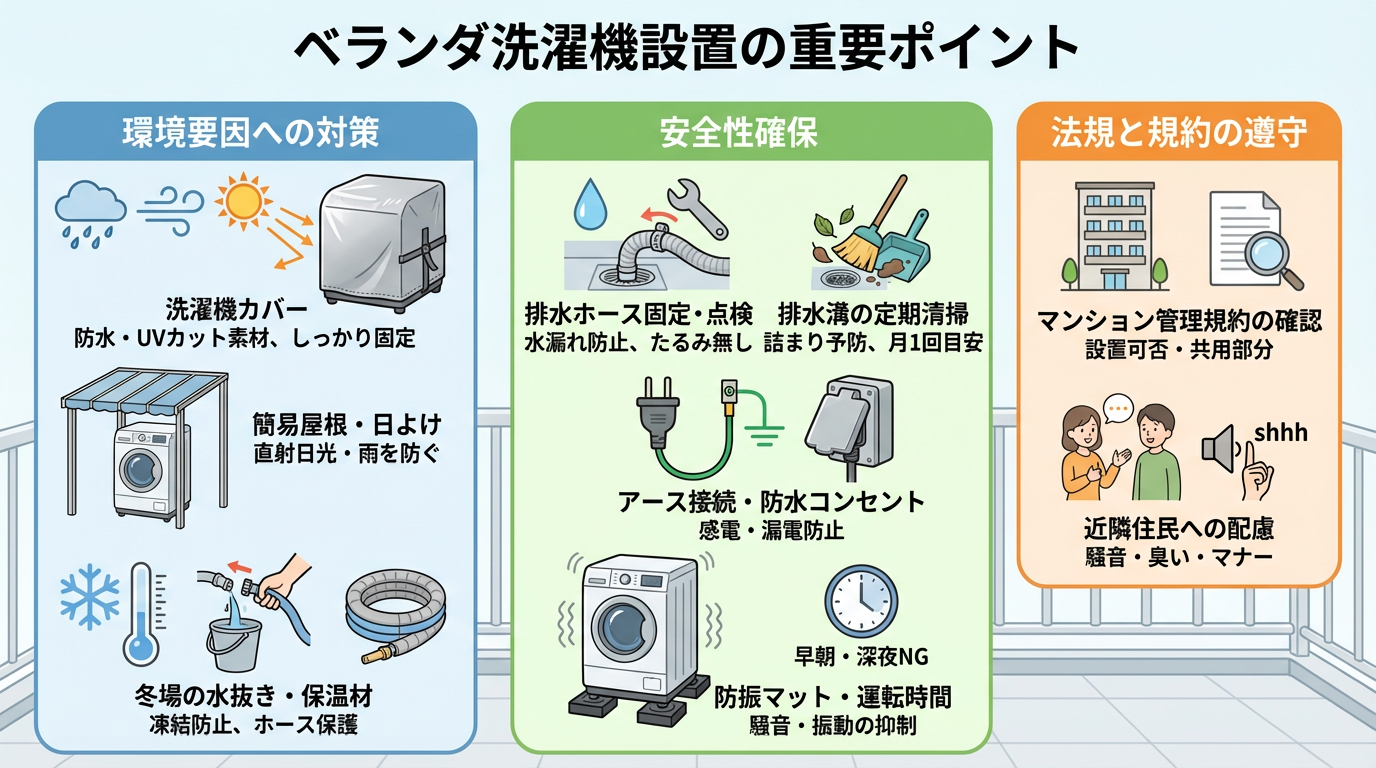 ベランダ洗濯機設置の重要ポイント

環境要因への対策

洗濯機カバー
防水・UVカット素材、しっかり固定

簡易屋根・日よけ
直射日光・雨を防ぐ

冬場の水抜き・保温材
凍結防止、ホース保護

安全性確保

排水ホース固定・点検
水漏れ防止、たるみ無し

排水溝の定期清掃
詰まり予防、月1回目安

アース接続・防水コンセント
感電・漏電防止

早朝・深夜NG

防振マット・運転時間
騒音・振動の抑制

法規と規約の遵守

マンション管理規約の確認
設置可否・共用部分

shhh

近隣住民への配慮
騒音・臭い・マナー