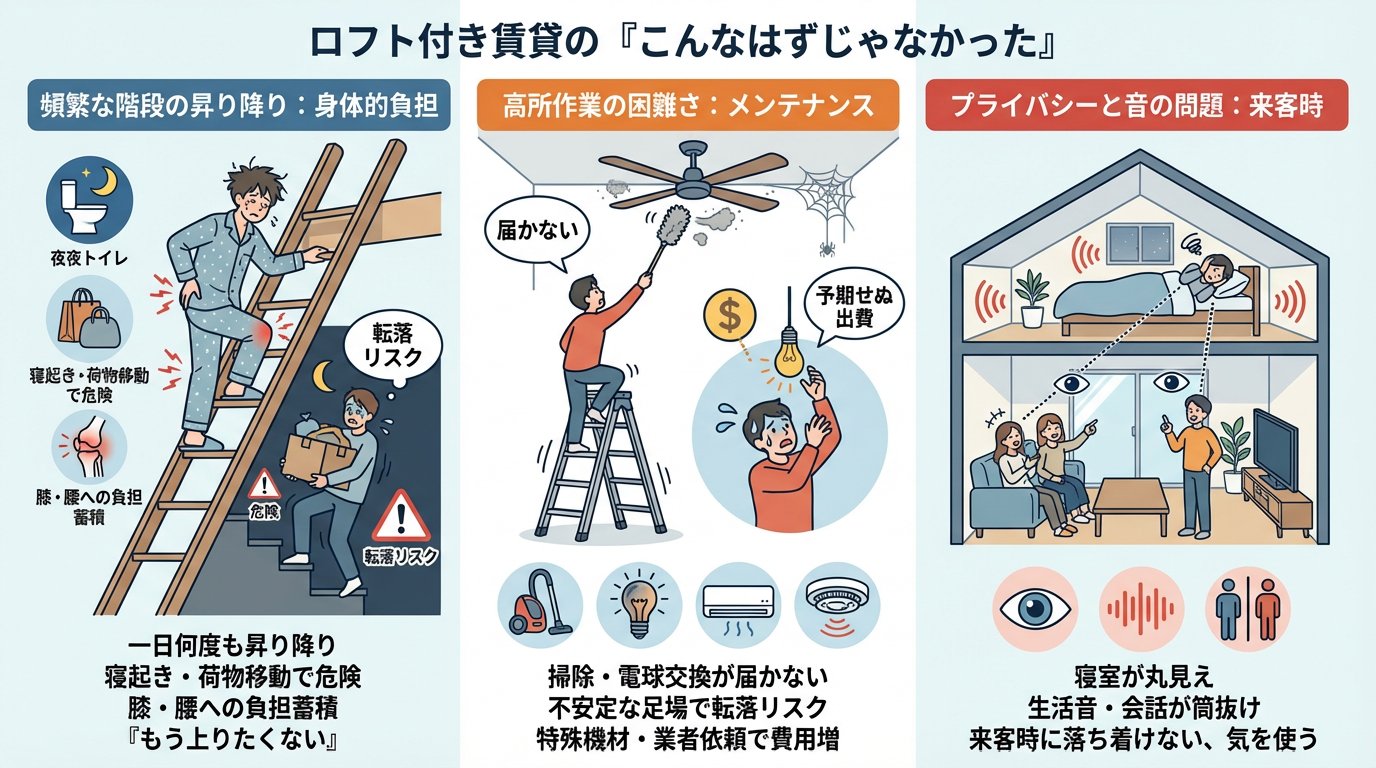 ロフト付き賃貸の『こんなはずじゃなかった』

頻繁な階段の昇り降り：身体的負担

夜夜トイレ

寝起き・荷物移動で危険

膝・腰への負担蓄積

転落リスク

危険

転落リスク

一日何度も昇り降り
寝起き・荷物移動で危険
膝・腰への負担蓄積
『もう上りたくない』

高所作業の困難さ：メンテナンス

届かない

予期せぬ出費

$

掃除・電球交換が届かない
不安定な足場で転落リスク
特殊機材・業者依頼で費用増

プライバシーと音の問題：来客時

寝室が丸見え
生活音・会話が筒抜け
来客時に落ち着けない、気を使う