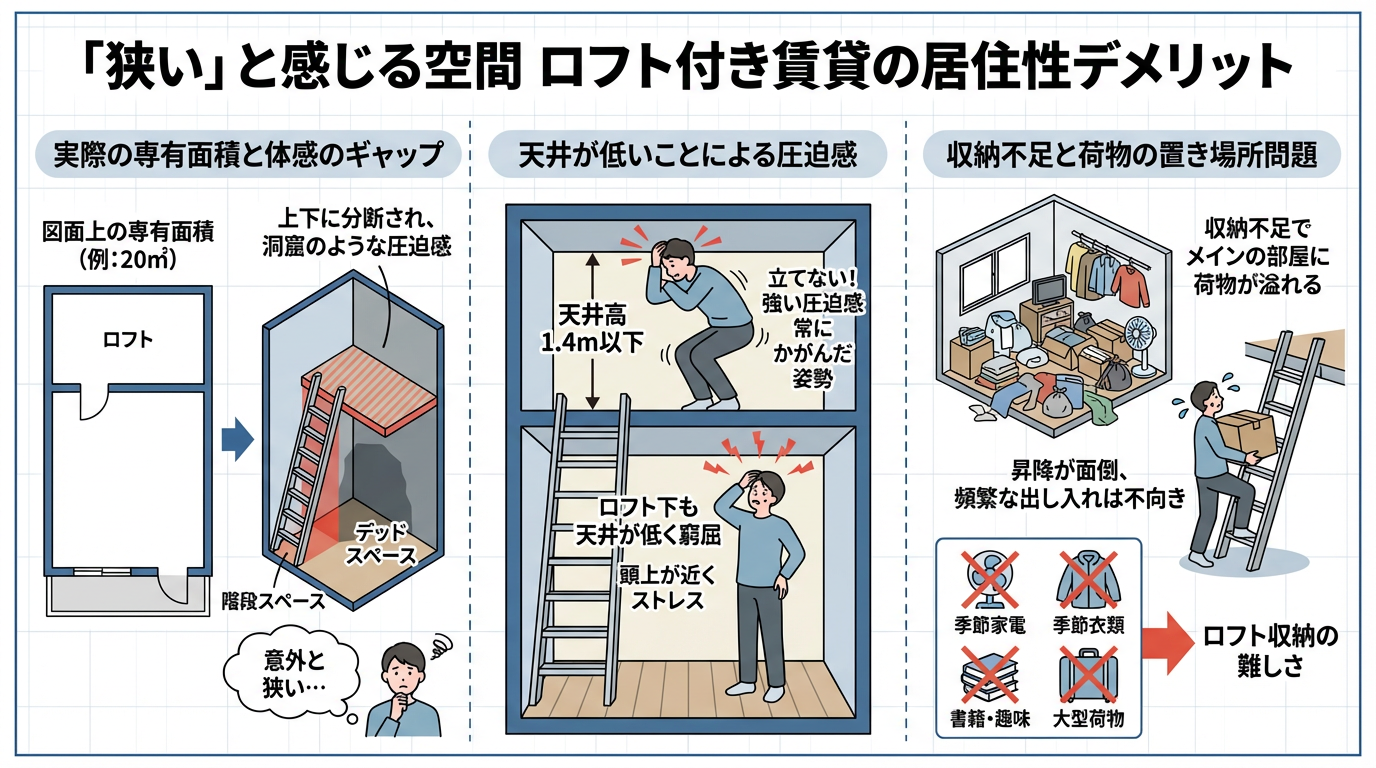 「狭い」と感じる空間 ロフト付き賃貸の居住性デメリット

実際の専有面積と体感のギャップ

図面上の専有面積
(例:20㎡)

ロフト

上下に分断され、洞窟のような圧迫感

デッドスペース

階段スペース

意外と狭い…

天井が低いことによる圧迫感

天井高
1.4m以下

立てない!
強い圧迫感
常に
かがんだ
姿勢

ロフト下も
天井が低く窮屈

頭上が近く
ストレス

収納不足と荷物の置き場所問題

収納不足で
メインの部屋に
荷物が溢れる

昇降が面倒、
頻繁な出し入れは不向き

季節家電

季節衣類

書籍・趣味

大型荷物

ロフト収納の
難しさ